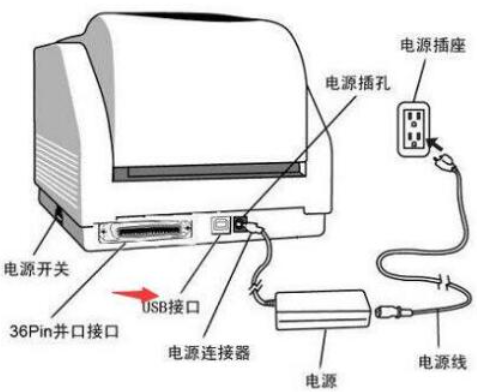 电源插座

电源插孔

电源开关

USB接口

36Pin并口接口

电源连接器

电源

电源线